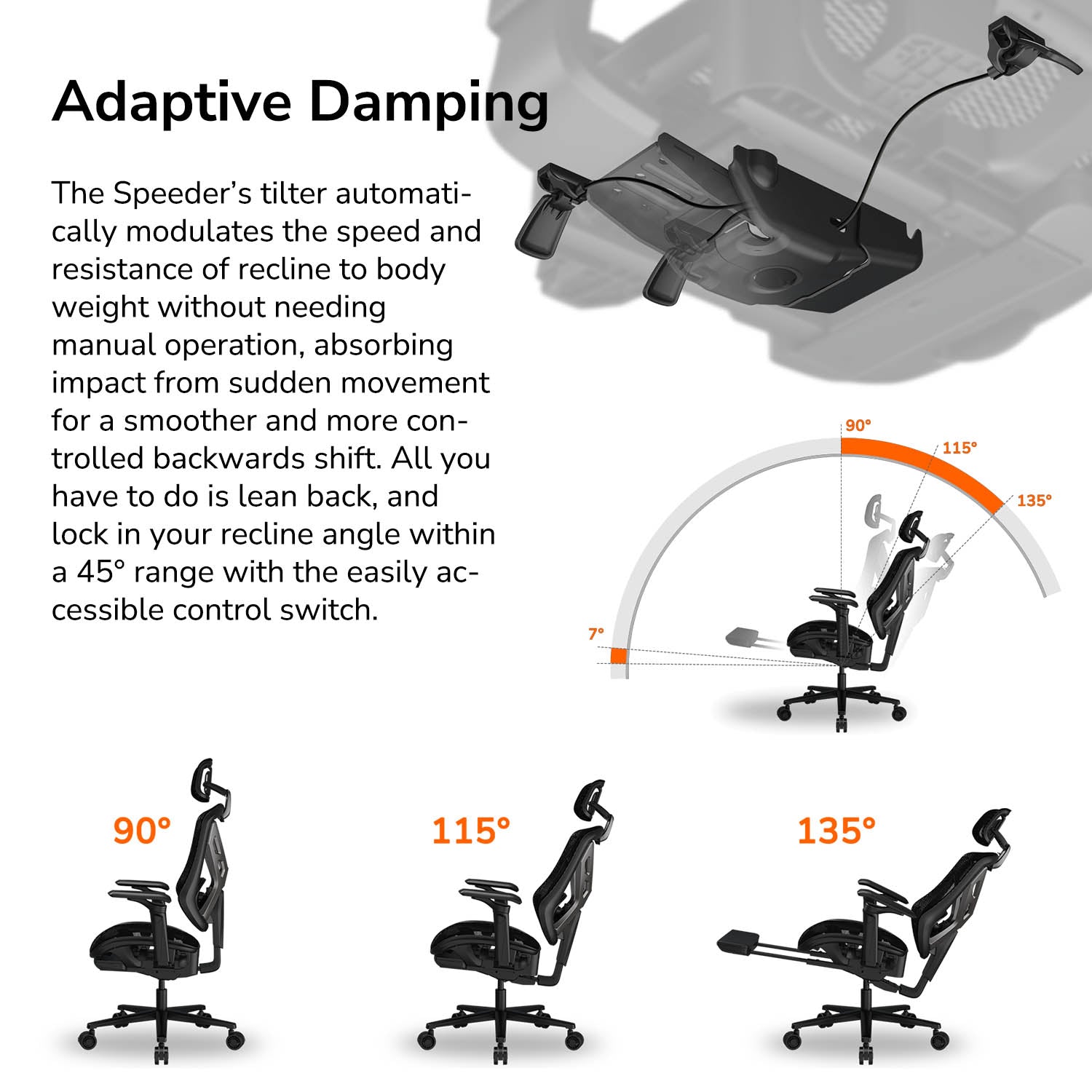 Adaptive Damping

The Speeder's tilter automatically modulates the speed and resistance of recline to body weight without needing manual operation, absorbing impact from sudden movement for a smoother and more controlled backwards shift. All you have to do is lean back, and lock in your recline angle within a 45° range with the easily accessible control switch.

90°
115°
135°
7°

90°

115°

135°